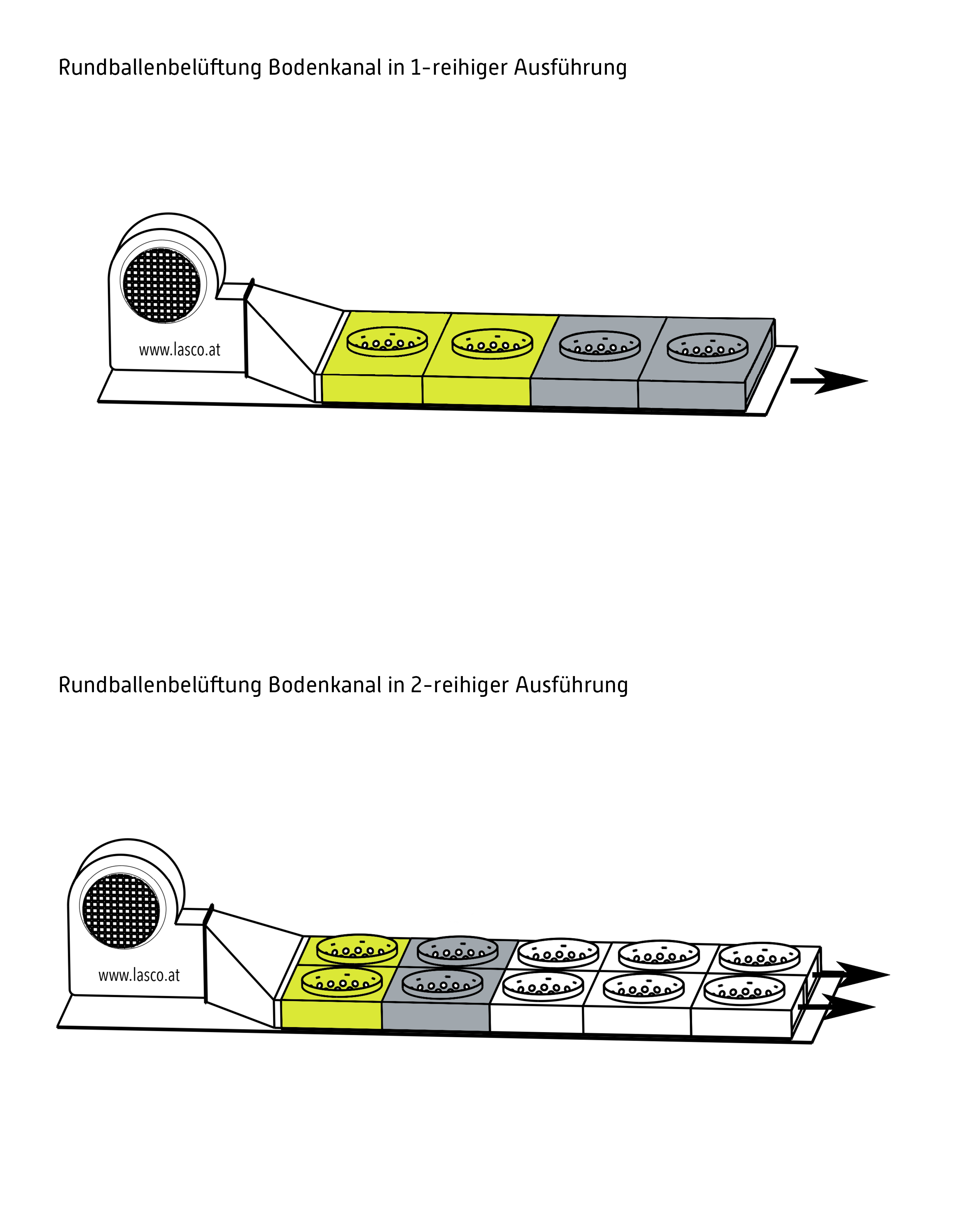 Rundballenbelüftung Bodenkanal in 1-reihiger Ausführung

www.lasco.at

Rundballenbelüftung Bodenkanal in 2-reihiger Ausführung

www.lasco.at